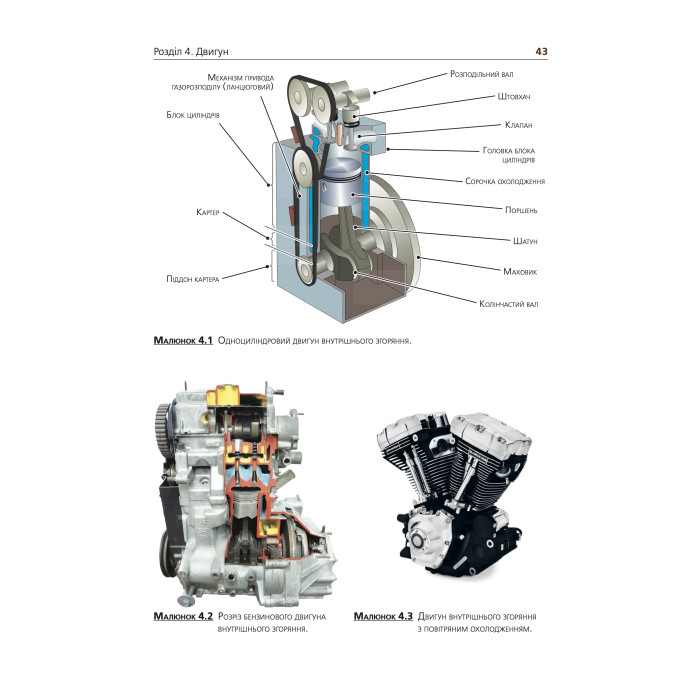 Розділ 4. Двигун 43

Механізм привода газорозподілу (ланцюговий)

Блок циліндрів

Картер

Піддон картера

Розподільний вал

Штовхач

Клапан

Головка блока циліндрів

Сорочка охолодження

Поршень

Шатун

Маховик

Колінчастий вал

Малюнок 4.1 Одноциліндровий двигун внутрішнього згоряння.

Малюнок 4.2 Розріз бензинового двигуна внутрішнього згоряння.

Малюнок 4.3 Двигун внутрішнього згоряння з повітряним охолодженням.