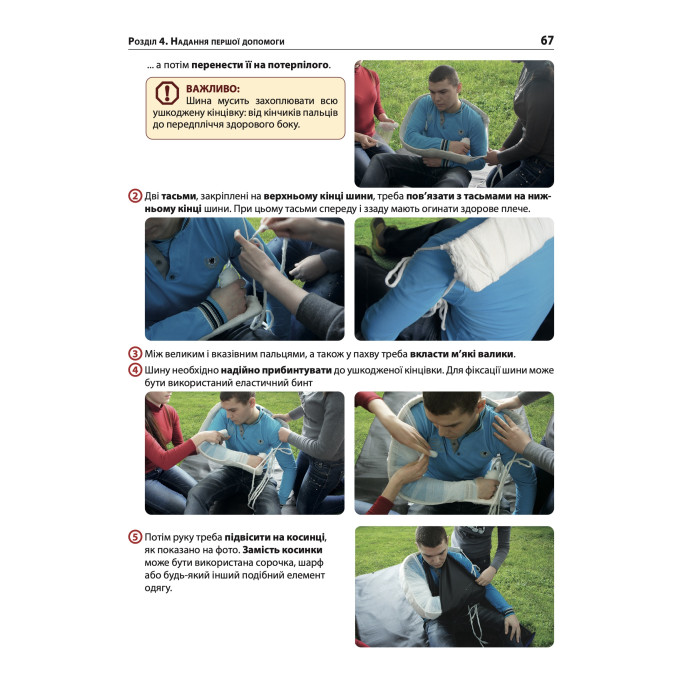 Розділ 4. Надання першої допомоги

67

... а потім перенести її на потерпілого.

ВАЖЛИВО:
Шина мусить захоплювати всю ушкоджену кінцівку: від кінчиків пальців до передпліччя здорового боку.

2 Дві тасьми, закріплені на верхньому кінці шини, треба пов'язати з тасьмами на нижньому кінці шини. При цьому тасьми спереду і ззаду мають огинати здорове плече.

3 Між великим і вказівним пальцями, а також у пахву треба вкласти м'які валики.

4 Шину необхідно надійно прибинтувати до ушкодженої кінцівки. Для фіксації шини може бути використаний еластичний бинт

5 Потім руку треба підвісити на косинці, як показано на фото. Замість косинки може бути використана сорочка, шарф або будь-який інший подібний елемент одягу.