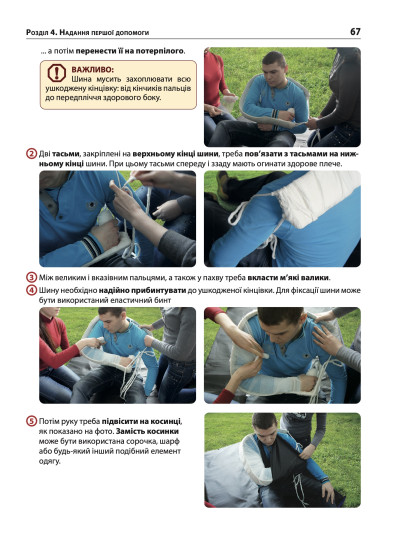 Розділ 4. Надання першої допомоги

67

... а потім перенести її на потерпілого.

ВАЖЛИВО:
Шина мусить захоплювати всю ушкоджену кінцівку: від кінчиків пальців до передпліччя здорового боку.

2 Дві тасьми, закріплені на верхньому кінці шини, треба пов'язати з тасьмами на нижньому кінці шини. При цьому тасьми спереду і ззаду мають огинати здорове плече.

3 Між великим і вказівним пальцями, а також у пахву треба вкласти м'які валики.

4 Шину необхідно надійно прибинтувати до ушкодженої кінцівки. Для фіксації шини може бути використаний еластичний бинт

5 Потім руку треба підвісити на косинці, як показано на фото. Замість косинки може бути використана сорочка, шарф або будь-який інший подібний елемент одягу.